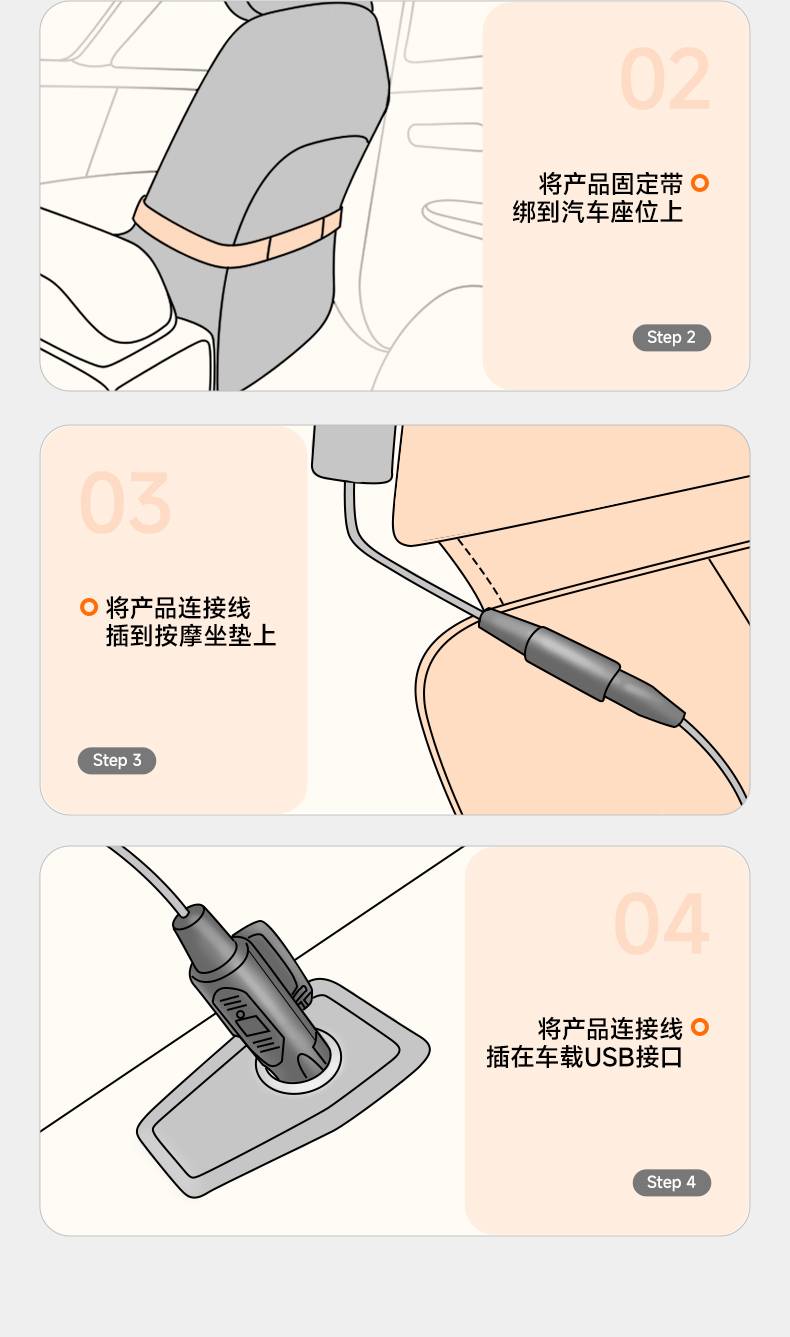 02

将产品固定带
绑到汽车座位上

Step 2

03

将产品连接线
插到按摩坐垫上

Step 3

04

将产品连接线
插在车载USB接口

Step 4